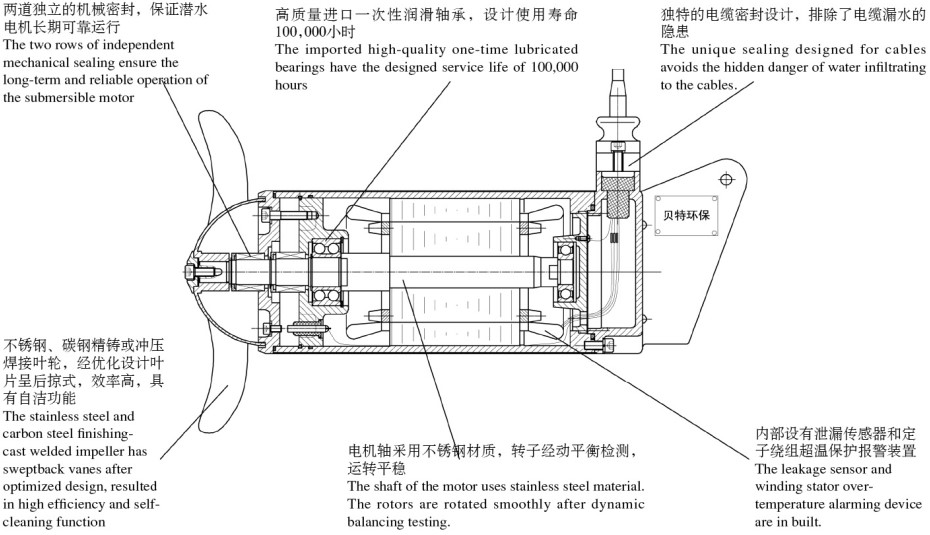 两道独立的机械密封，保证潜水电机长期可靠运行
The two rows of independent mechanical sealing ensure the long-term and reliable operation of the submersible motor

高质量进口一次性润滑轴承，设计使用寿命100,000小时
The imported high-quality one-time lubricated bearings have the designed service life of 100,000 hours

独特的电缆密封设计，排除了电缆漏水的隐患
The unique sealing designed for cables avoids the hidden danger of water infiltrating to the cables.

贝特环保

不锈钢、碳钢精铸或冲压焊接叶轮，经优化设计叶片呈后掠式，效率高，具有自洁功能
The stainless steel and carbon steel finishing-cast welded impeller has sweptback vanes after optimized design, resulted in high efficiency and self-cleaning function

电机轴采用不锈钢材质，转子经动平衡检测，运转平稳
The shaft of the motor uses stainless steel material. The rotors are rotated smoothly after dynamic balancing testing.

内部设有泄漏传感器和定子绕组超温保护报警装置
The leakage sensor and winding stator over-temperature alarming device are in built.